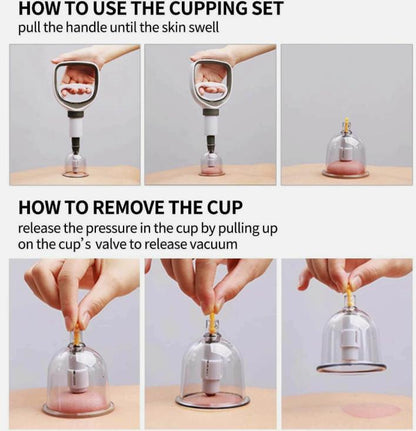 HOW TO USE THE CUPPING SET
pull the handle until the skin swell

HOW TO REMOVE THE CUP
release the pressure in the cup by pulling up on the cup's valve to release vacuum